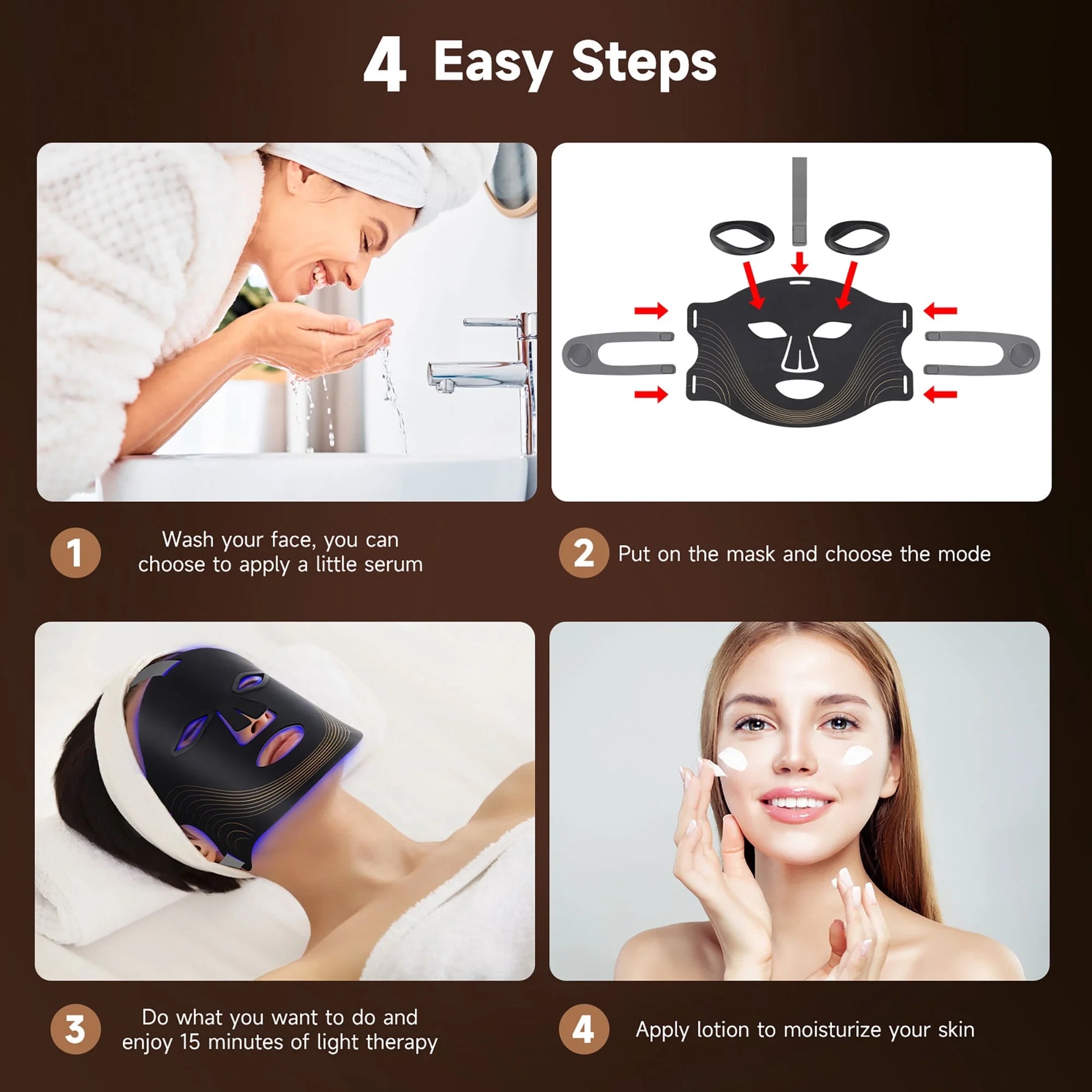 4 Easy Steps

1 Wash your face, you can choose to apply a little serum

2 Put on the mask and choose the mode

3 Do what you want to do and enjoy 15 minutes of light therapy

4 Apply lotion to moisturize your skin